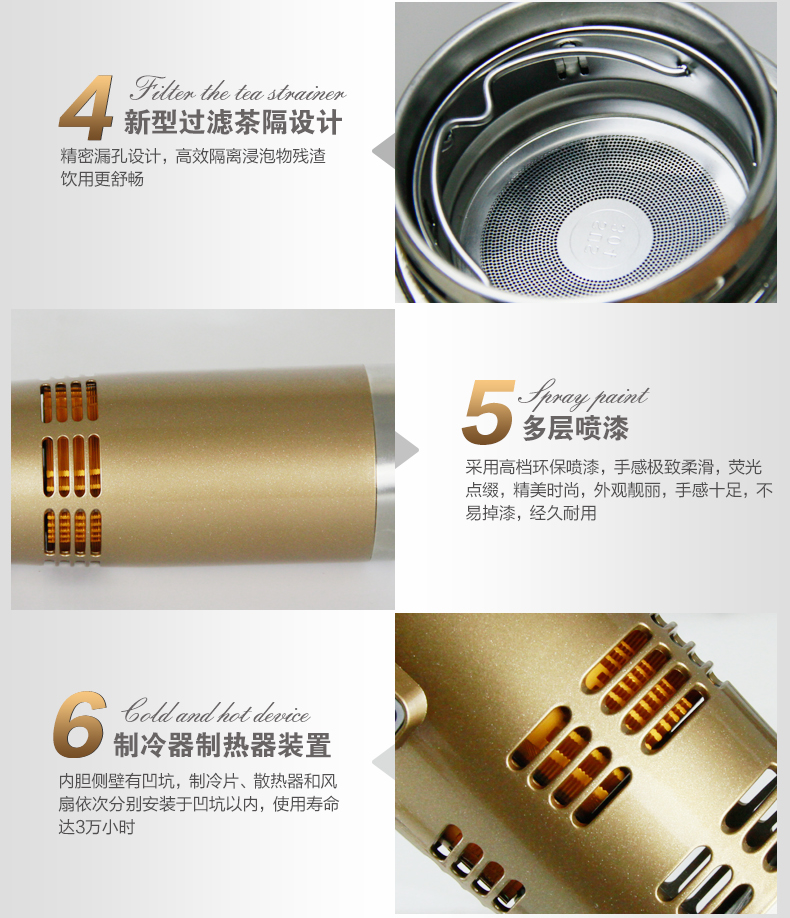 4 Filter the tea strainer
新型过滤茶隔设计
精密漏孔设计，高效隔离浸泡物残渣饮用更舒畅

304

5 Spray paint
多层喷漆
采用高档环保喷漆，手感极致柔滑，荧光点缀，精美时尚，外观靓丽，手感十足，不易掉漆，经久耐用

6 Cold and hot device
制冷器制热器装置
内胆侧壁有凹坑，制冷片、散热器和风扇依次分别安装于凹坑以内，使用寿命达3万小时